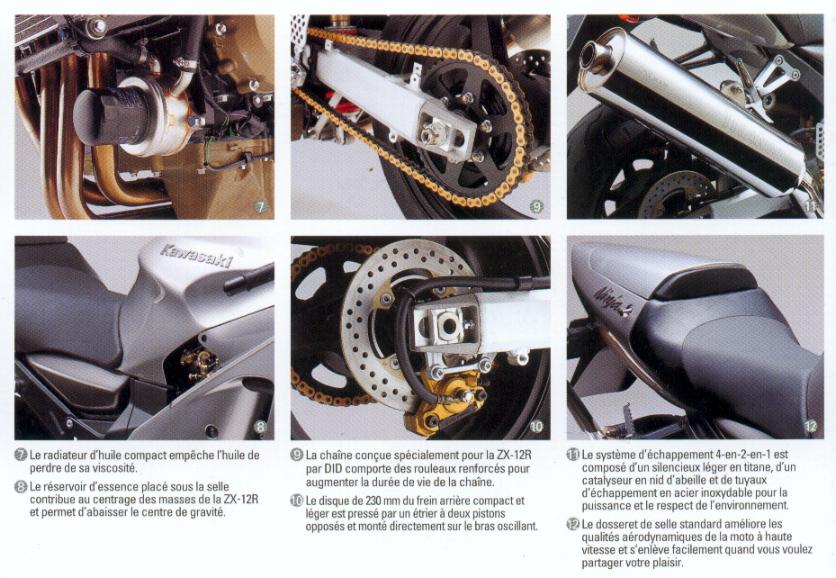 7

9

11

Kawasaki

8

10

Ninja

12

7 Le radiateur d'huile compact empêche l'huile de perdre de sa viscosité.

8 Le réservoir d'essence placé sous la selle contribue au centrage des masses de la ZX-12R et permet d'abaisser le centre de gravité.

9 La chaîne conçue spécialement pour la ZX-12R par DID comporte des rouleaux renforcés pour augmenter la durée de vie de la chaîne.

10 Le disque de 230 mm du frein arrière compact et léger est pressé par un étrier à deux pistons opposés et monté directement sur le bras oscillant.

11 Le système d'échappement 4-en-2-en-1 est composé d'un silencieux léger en titane, d'un catalyseur en nid d'abeille et de tuyaux d'échappement en acier inoxydable pour la puissance et le respect de l'environnement.

12 Le dosseret de selle standard améliore les qualités aérodynamiques de la moto à haute vitesse et s'enlève facilement quand vous voulez partager votre plaisir.